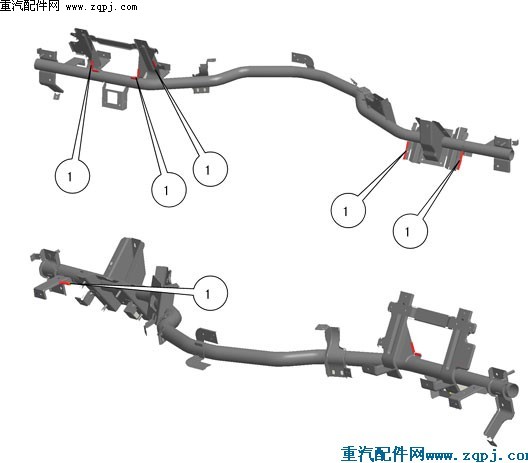 重汽配件网 www.zqpj.com

1

1

1

1

1

1

重汽配件网www.zqpj.co